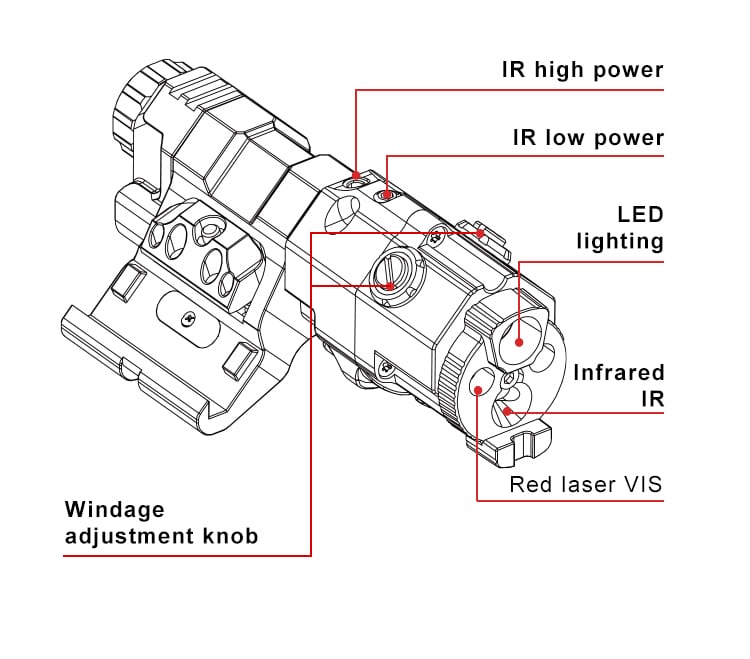 IR high power

IR low power

LED lighting

Infrared IR

Red laser VIS

Windage adjustment knob