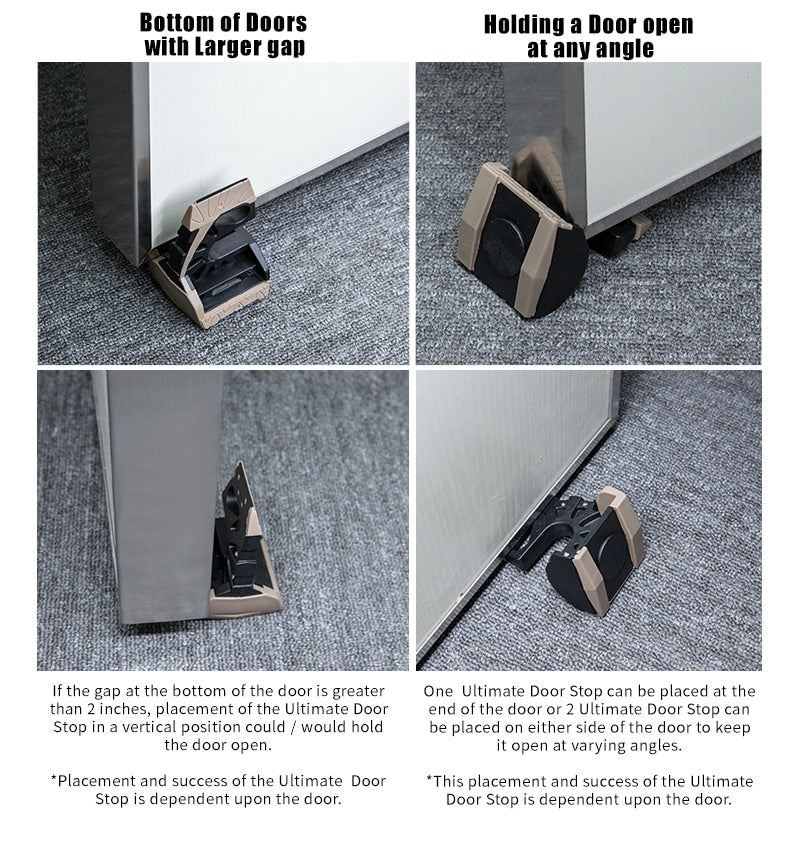 Bottom of Doors with Larger gap

If the gap at the bottom of the door is greater than 2 inches, placement of the Ultimate Door Stop in a vertical position could / would hold the door open.

*Placement and success of the Ultimate Door Stop is dependent upon the door.

Holding a Door open at any angle

One Ultimate Door Stop can be placed at the end of the door or 2 Ultimate Door Stop can be placed on either side of the door to keep it open at varying angles.

*This placement and success of the Ultimate Door Stop is dependent upon the door.