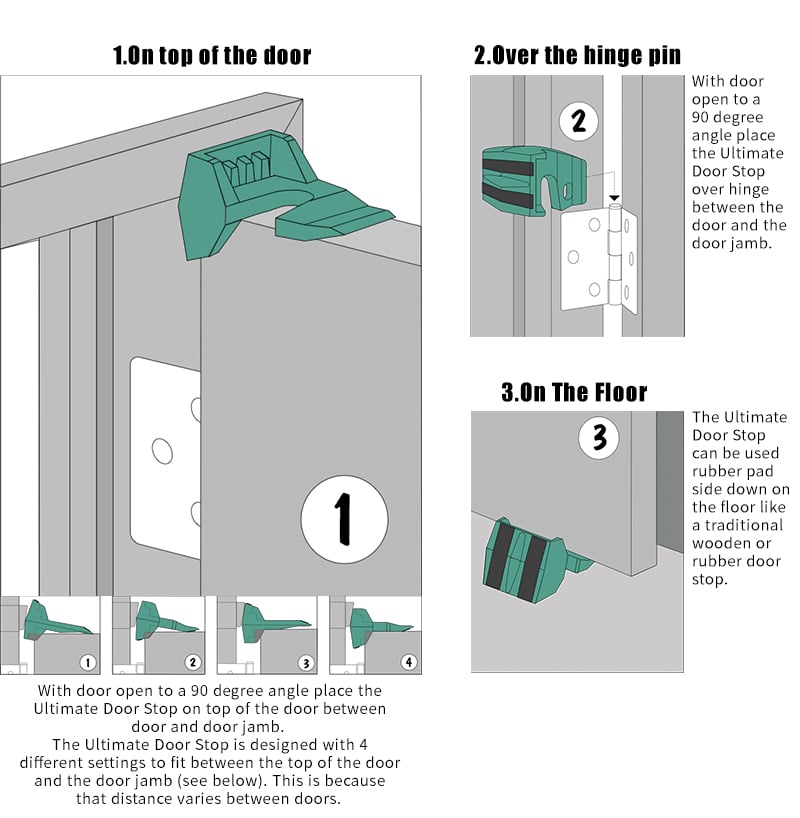 1.On top of the door

1

1

2

3

4

With door open to a 90 degree angle place the Ultimate Door Stop on top of the door between door and door jamb.
The Ultimate Door Stop is designed with 4 different settings to fit between the top of the door and the door jamb (see below). This is because that distance varies between doors.

2.Over the hinge pin

2

With door open to a 90 degree angle place the Ultimate Door Stop over hinge between the door and the door jamb.

3.On The Floor

3

The Ultimate Door Stop can be used rubber pad side down on the floor like a traditional wooden or rubber door stop.