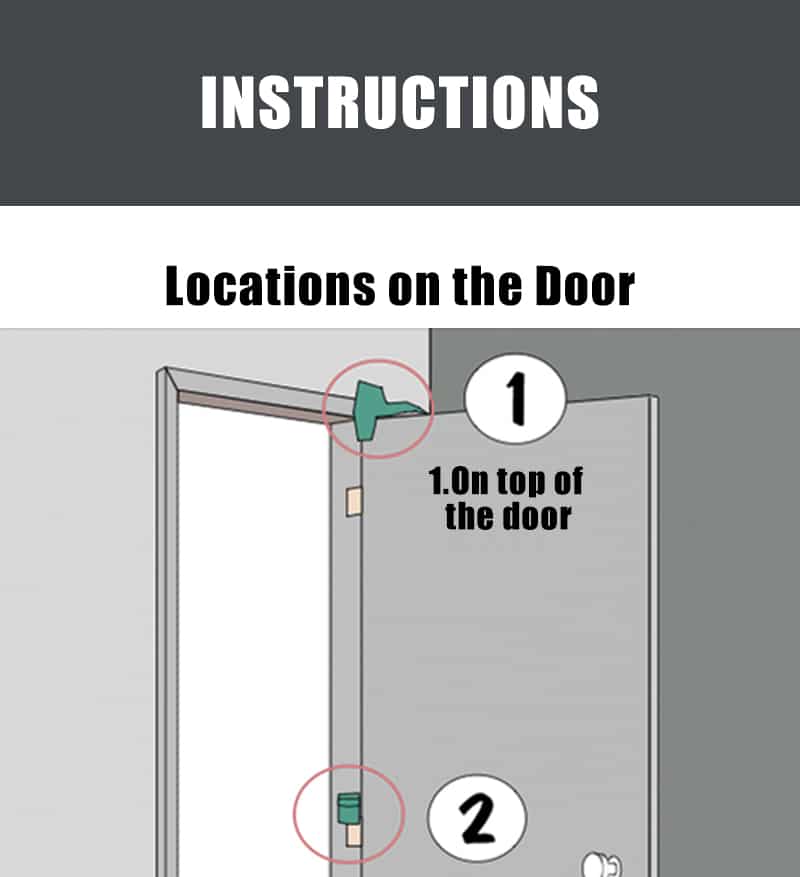 INSTRUCTIONS

Locations on the Door

1

1.On top of the door

2