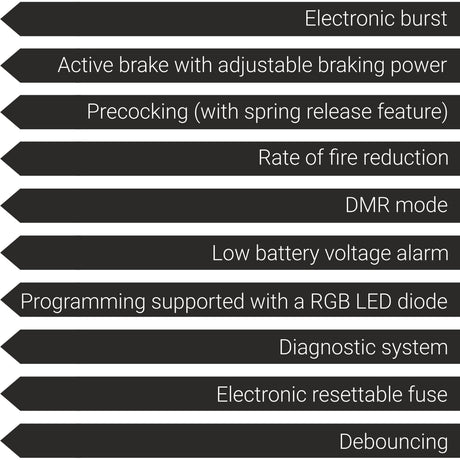 Electronic burst

Active brake with adjustable braking power

Precocking (with spring release feature)

Rate of fire reduction

DMR mode

Low battery voltage alarm

Programming supported with a RGB LED diode

Diagnostic system

Electronic resettable fuse

Debouncing