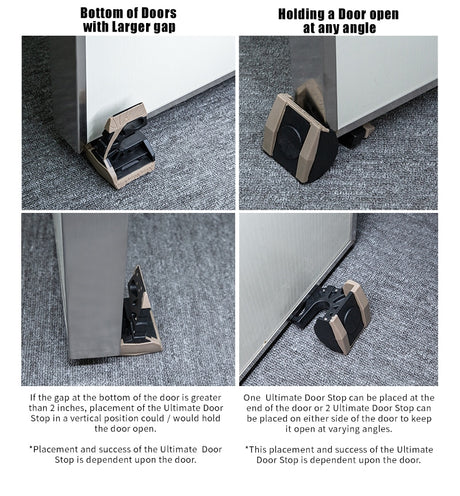 Bottom of Doors with Larger gap

If the gap at the bottom of the door is greater than 2 inches, placement of the Ultimate Door Stop in a vertical position could / would hold the door open.

*Placement and success of the Ultimate Door Stop is dependent upon the door.

Holding a Door open at any angle

One Ultimate Door Stop can be placed at the end of the door or 2 Ultimate Door Stop can be placed on either side of the door to keep it open at varying angles.

*This placement and success of the Ultimate Door Stop is dependent upon the door.